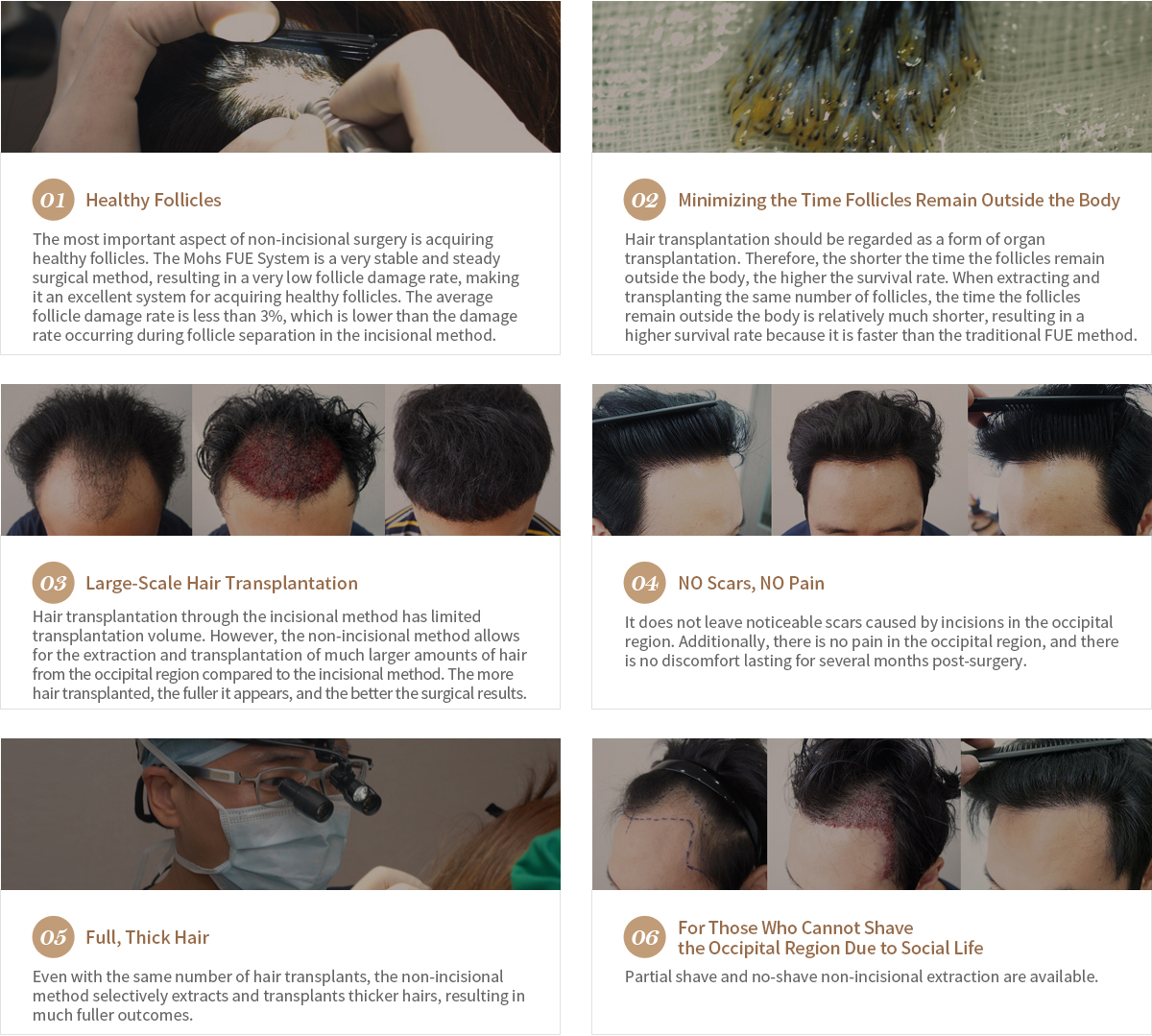 01 Healthy Follicles

The most important aspect of non-incisional surgery is acquiring healthy follicles. The Mohs FUE System is a very stable and steady surgical method, resulting in a very low follicle damage rate, making it an excellent system for acquiring healthy follicles. The average follicle damage rate is less than 3%, which is lower than the damage rate occurring during follicle separation in the incisional method.

02 Minimizing the Time Follicles Remain Outside the Body

Hair transplantation should be regarded as a form of organ transplantation. Therefore, the shorter the time the follicles remain outside the body, the higher the survival rate. When extracting and transplanting the same number of follicles, the time the follicles remain outside the body is relatively much shorter, resulting in a higher survival rate because it is faster than the traditional FUE method.

03 Large-Scale Hair Transplantation

Hair transplantation through the incisional method has limited transplantation volume. However, the non-incisional method allows for the extraction and transplantation of much larger amounts of hair from the occipital region compared to the incisional method. The more hair transplanted, the fuller it appears, and the better the surgical results.

04 NO Scars, NO Pain

It does not leave noticeable scars caused by incisions in the occipital region. Additionally, there is no pain in the occipital region, and there is no discomfort lasting for several months post-surgery.

05 Full, Thick Hair

Even with the same number of hair transplants, the non-incisional method selectively extracts and transplants thicker hairs, resulting in much fuller outcomes.

06 For Those Who Cannot Shave the Occipital Region Due to Social Life

Partial shave and no-shave non-incisional extraction are available.